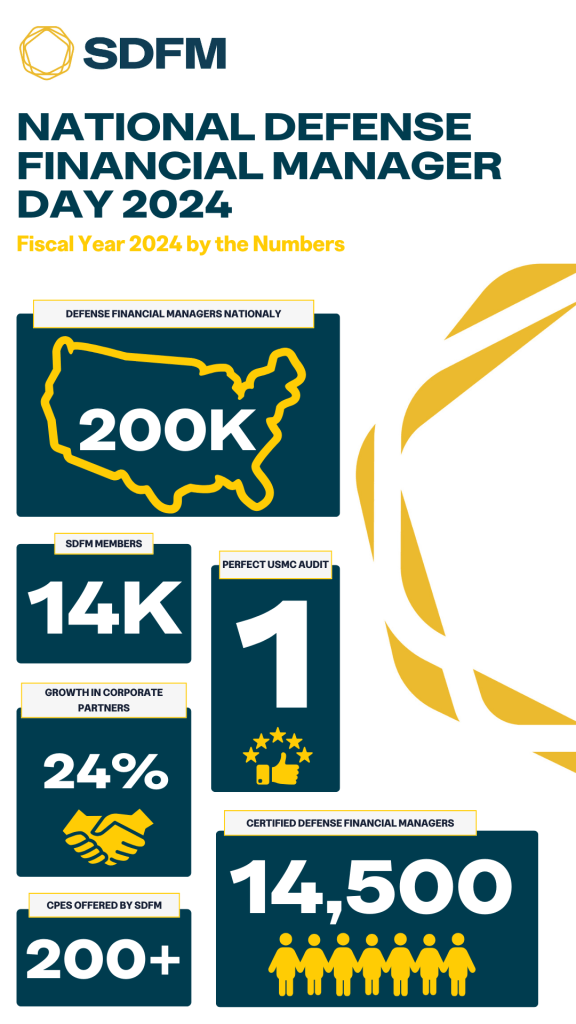 SDFM

NATIONAL DEFENSE FINANCIAL MANAGER DAY 2024

Fiscal Year 2024 by the Numbers

DEFENSE FINANCIAL MANAGERS NATIONALY

200K

SDFM MEMBERS

14K

PERFECT USMC AUDIT

1

GROWTH IN CORPORATE PARTNERS

24%

CERTIFIED DEFENSE FINANCIAL MANAGERS

14,500

CPES OFFERED BY SDFM

200+